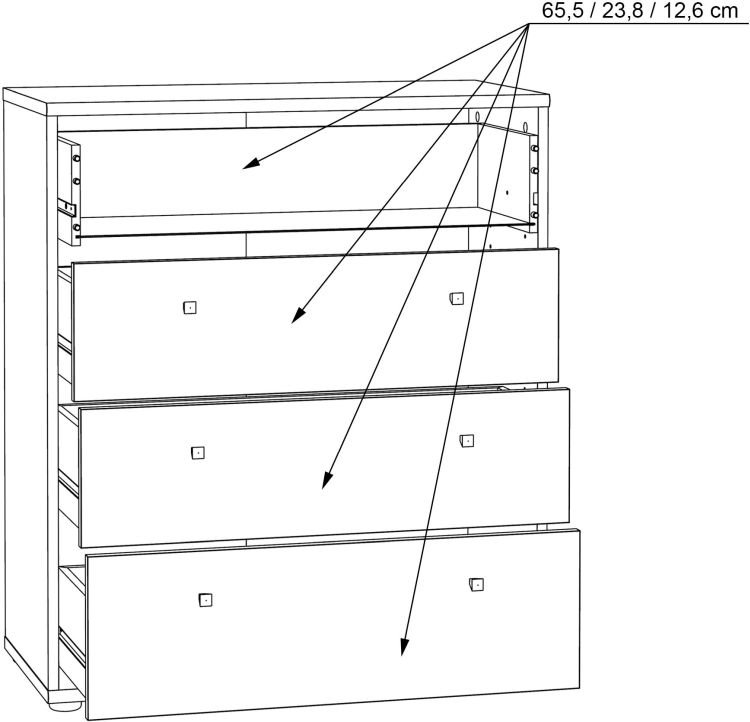 65,5 / 23,8 / 12,6 cm